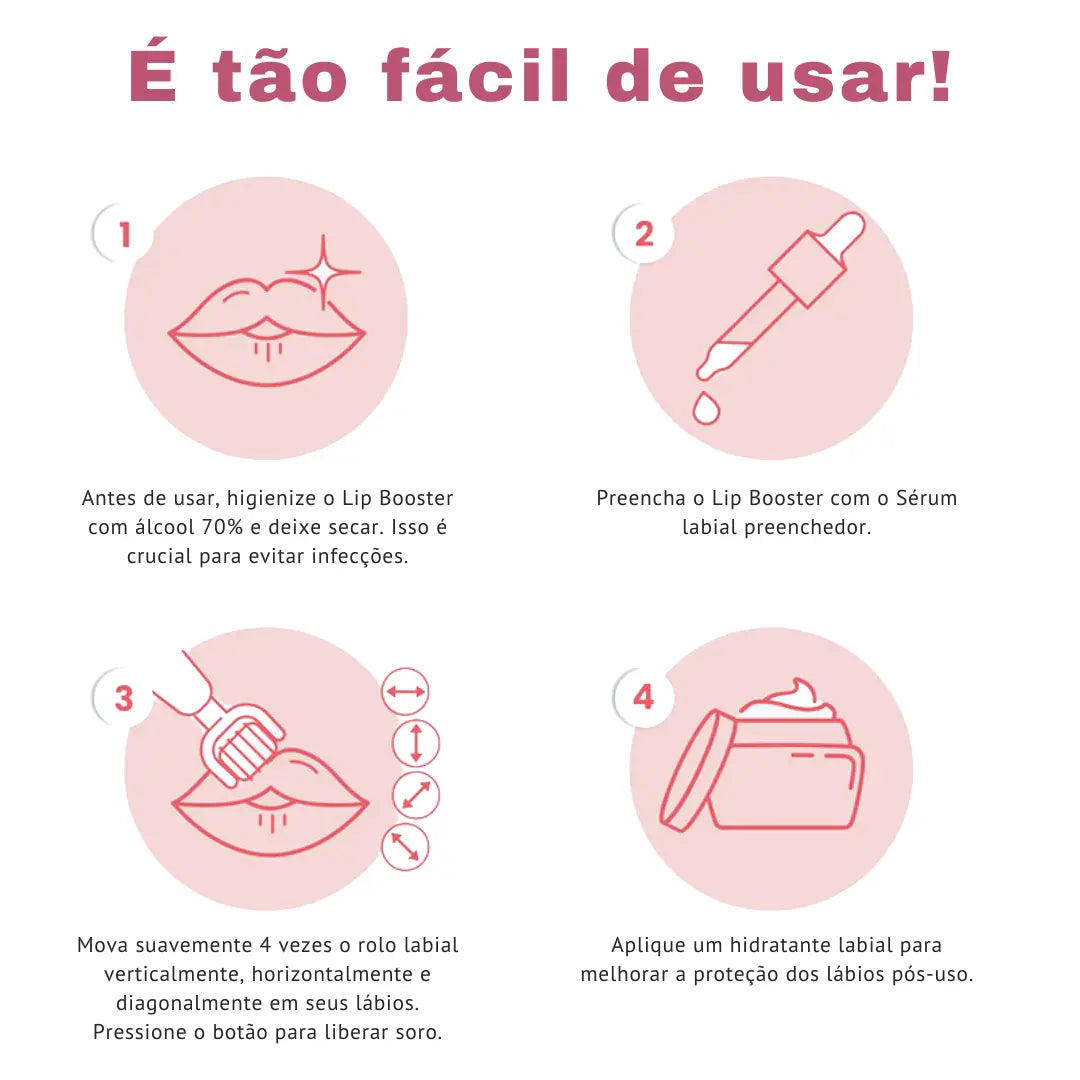 É tão fácil de usar!

1

Antes de usar, higienize o Lip Booster com álcool 70% e deixe secar. Isso é crucial para evitar infecções.

2

Preencha o Lip Booster com o Sérum labial preenchedor.

3

Mova suavemente 4 vezes o rolo labial verticalmente, horizontalmente e diagonalmente em seus lábios. Pressione o botão para liberar soro.

4

Aplique um hidratante labial para melhorar a proteção dos lábios pós-uso.